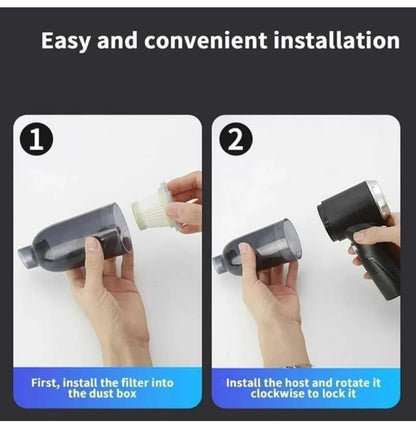 Easy and convenient installation

1

First, install the filter into the dust box

2

Install the host and rotate it clockwise to lock it